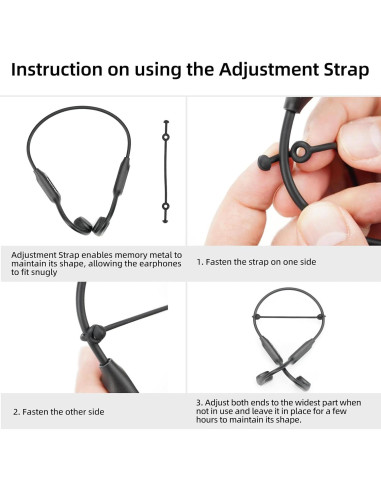 Instruction on using the Adjustment Strap

Adjustment Strap enables memory metal to maintain its shape, allowing the earphones to fit snugly

1. Fasten the strap on one side

2. Fasten the other side

3. Adjust both ends to the widest part when not in use and leave it in place for a few hours to maintain its shape.