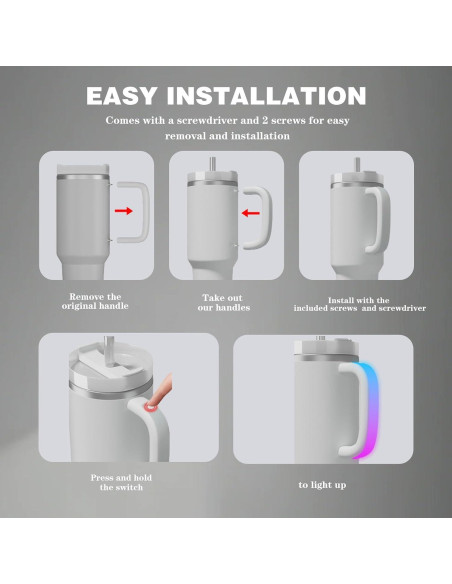 EASY INSTALLATION

Comes with a screwdriver and 2 screws for easy removal and installation

Remove the original handle

Take out our handles

Install with the included screws and screwdriver

Press and hold the switch

to light up