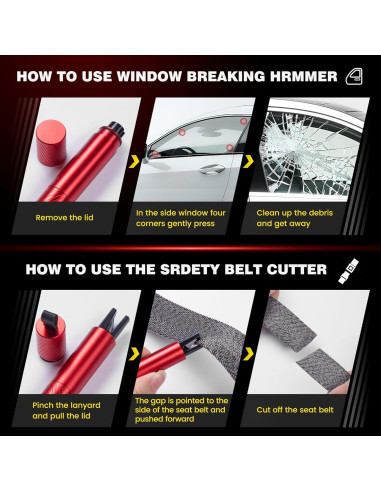 HOW TO USE WINDOW BREAKING HRMMER

Remove the lid

In the side window four corners gently press

Clean up the debris and get away

HOW TO USE THE SRDETY BELT CUTTER

Pinch the lanyard and pull the lid

The gap is pointed to the side of the seat belt and pushed forward

Cut off the seat belt