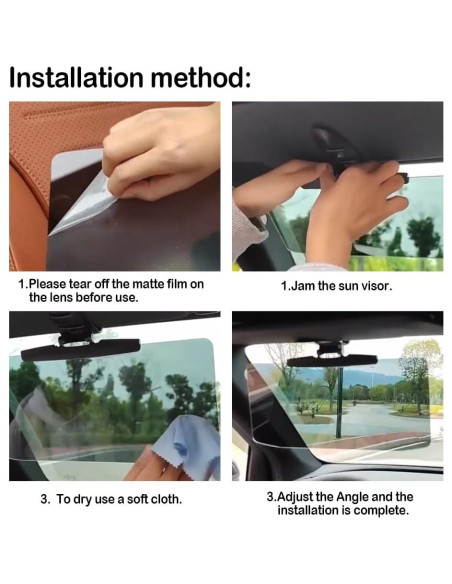 Installation method:

1.Please tear off the matte film on the lens before use.

1.Jam the sun visor.

3. To dry use a soft cloth.

3.Adjust the Angle and the installation is complete.