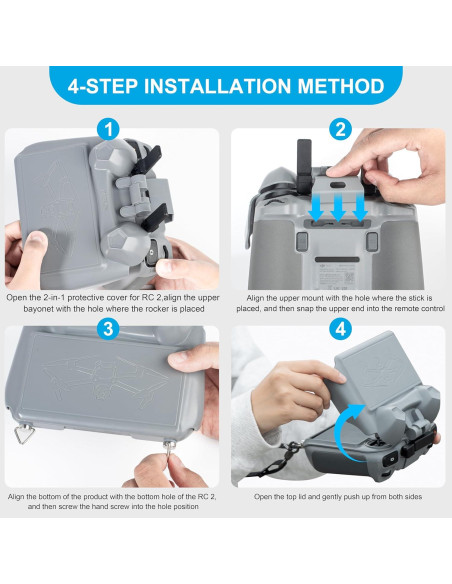 4-STEP INSTALLATION METHOD

1

Open the 2-in-1 protective cover for RC 2,align the upper bayonet with the hole where the rocker is placed

2

Align the upper mount with the hole where the stick is placed, and then snap the upper end into the remote control

3

Align the bottom of the product with the bottom hole of the RC 2, and then screw the hand screw into the hole position

4

Open the top lid and gently push up from both sides