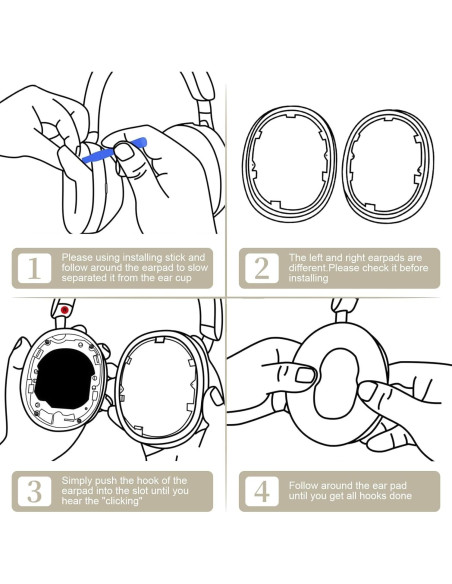 1 Please using installing stick and follow around the earpad to slow separated it from the ear cup

2 The left and right earpads are different.Please check it before installing

3 Simply push the hook of the earpad into the slot until you hear the "clicking"

4 Follow around the ear pad until you get all hooks done