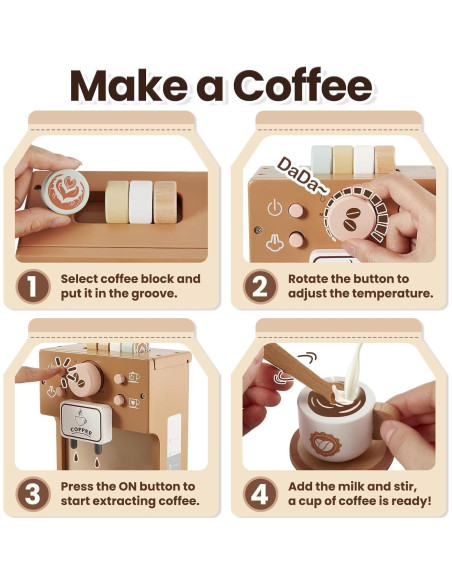 Make a Coffee

1 Select coffee block and put it in the groove.

DaDa~

2 Rotate the button to adjust the temperature.

COFFEE

3 Press the ON button to start extracting coffee.

4 Add the milk and stir, a cup of coffee is ready!