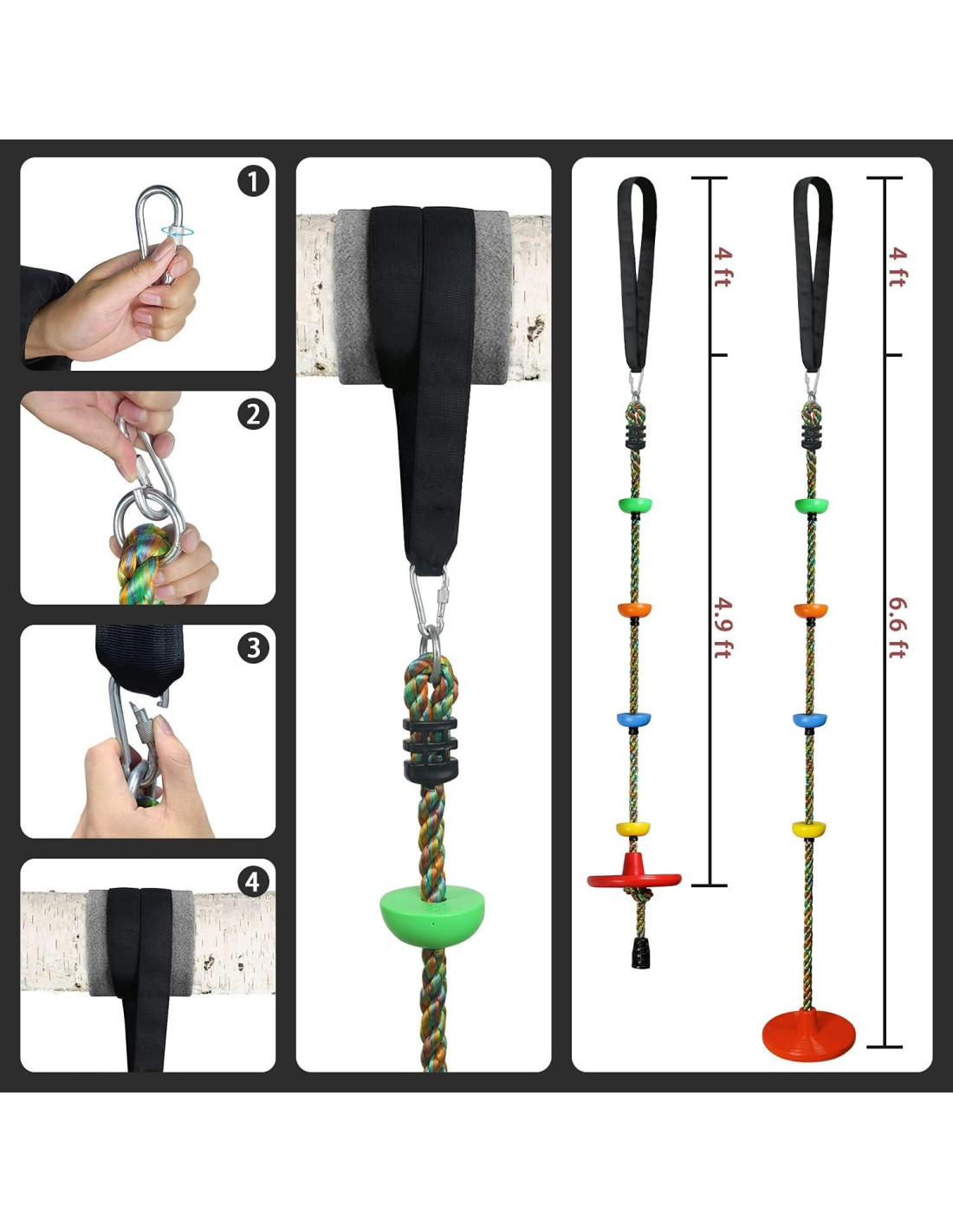 1

2

3

4

4 ft

4.9 ft

4 ft

6.6 ft