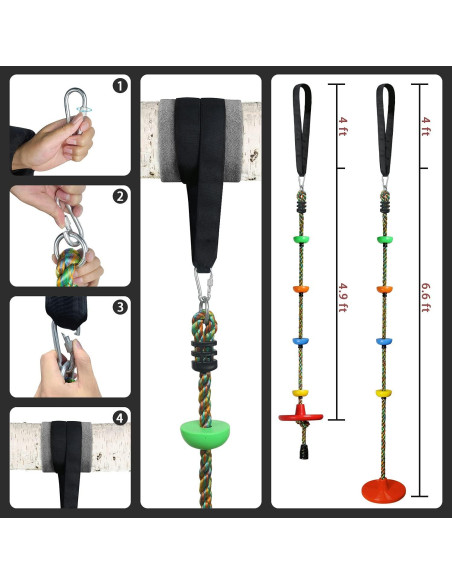 1

2

3

4

4 ft

4.9 ft

4 ft

6.6 ft