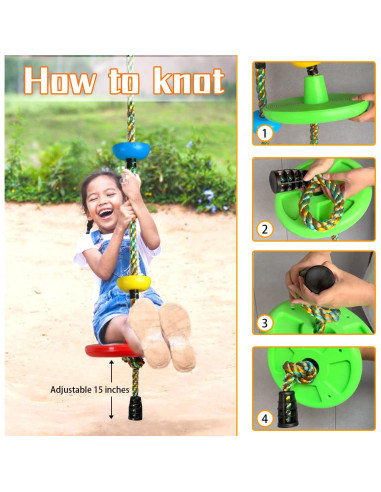 How to knot

Adjustable 15 inches

1

2

3

4