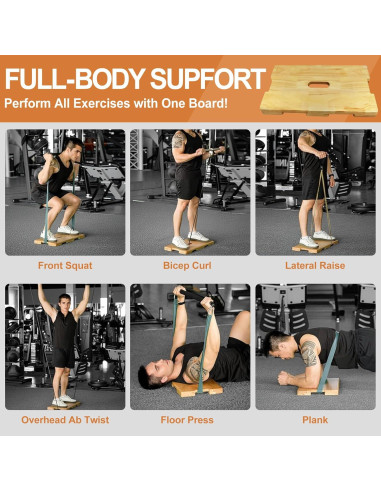 FULL-BODY SUPFORT
Perform All Exercises with One Board!

Front Squat

Bicep Curl

Lateral Raise

Overhead Ab Twist

Floor Press

Plank