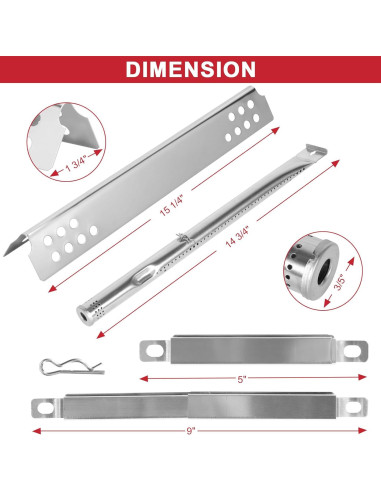 DIMENSION

1 3/4"

15 1/4"

14 3/4"

3/5"

5"

9"