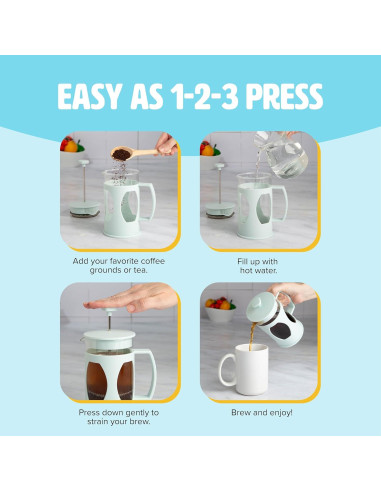 EASY AS 1-2-3 PRESS

Add your favorite coffee grounds or tea.

Fill up with hot water.

Press down gently to strain your brew.

Brew and enjoy!