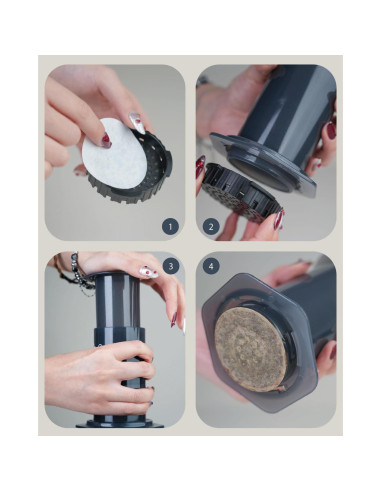 1
2
3
4