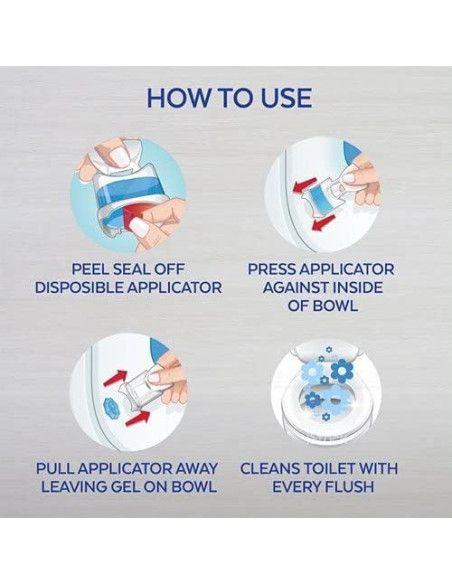 HOW TO USE

PEEL SEAL OFF DISPOSIBLE APPLICATOR

PRESS APPLICATOR AGAINST INSIDE OF BOWL

PULL APPLICATOR AWAY LEAVING GEL ON BOWL

CLEANS TOILET WITH EVERY FLUSH