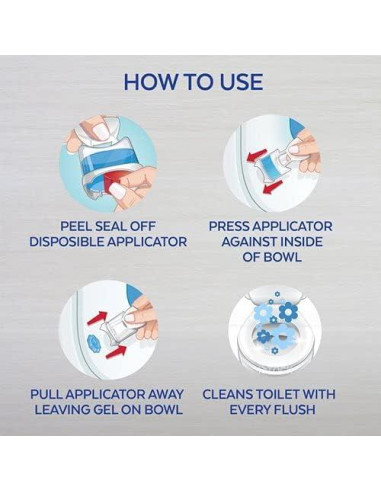 HOW TO USE

PEEL SEAL OFF DISPOSIBLE APPLICATOR

PRESS APPLICATOR AGAINST INSIDE OF BOWL

PULL APPLICATOR AWAY LEAVING GEL ON BOWL

CLEANS TOILET WITH EVERY FLUSH