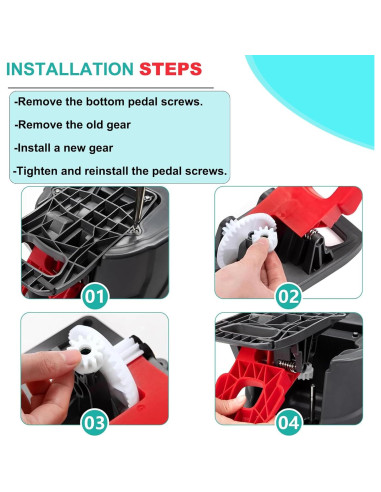 INSTALLATION STEPS

-Remove the bottom pedal screws.

-Remove the old gear

-Install a new gear

-Tighten and reinstall the pedal screws.

01

02

03

04