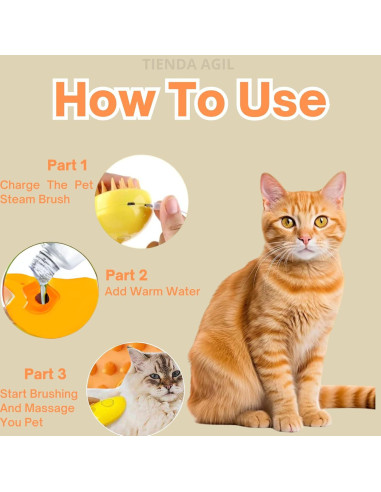 TIENDA AGIL

How To Use

Part 1
Charge The Pet Steam Brush

Part 2
Add Warm Water

Part 3
Start Brushing And Massage You Pet