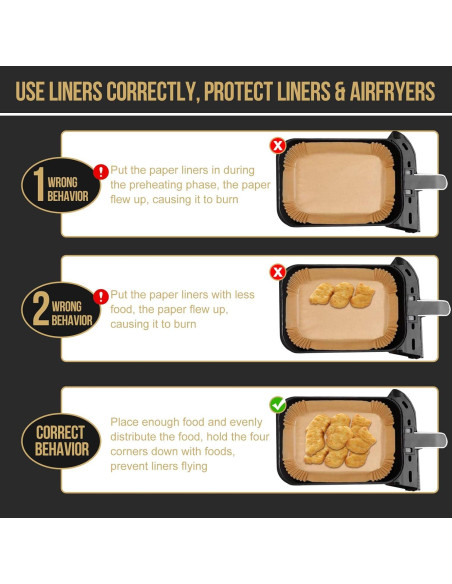 USE LINERS CORRECTLY, PROTECT LINERS & AIRFRYERS

1 WRONG BEHAVIOR

Put the paper liners in during the preheating phase, the paper flew up, causing it to burn

2 WRONG BEHAVIOR

Put the paper liners with less food, the paper flew up, causing it to burn

CORRECT BEHAVIOR

Place enough food and evenly distribute the food, hold the four corners down with foods, prevent liners flying