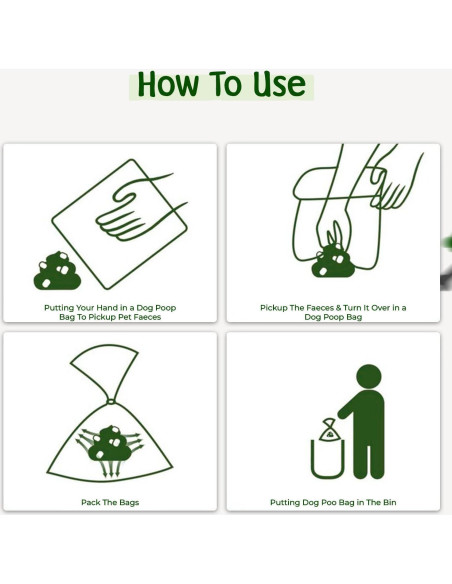 How To Use

Putting Your Hand in a Dog Poop Bag To Pickup Pet Faeces

Pickup The Faeces & Turn It Over in a Dog Poop Bag

Pack The Bags

Putting Dog Poo Bag in The Bin