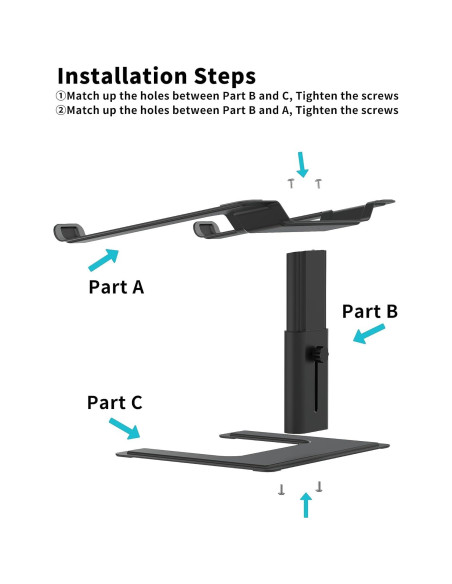 Installation Steps

①Match up the holes between Part B and C, Tighten the screws
②Match up the holes between Part B and A, Tighten the screws

Part A

Part B

Part C