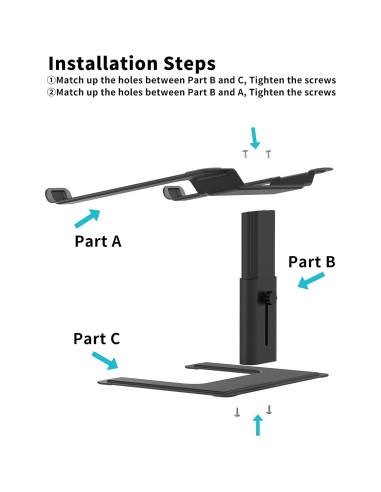 Installation Steps
①Match up the holes between Part B and C, Tighten the screws
②Match up the holes between Part B and A, Tighten the screws

Part A

Part B

Part C