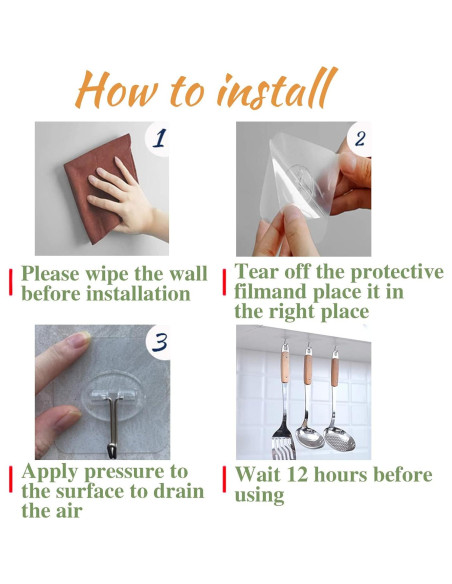 How to install

1

Please wipe the wall before installation

2

Tear off the protective filmand place it in the right place

3

Apply pressure to the surface to drain the air

Wait 12 hours before using