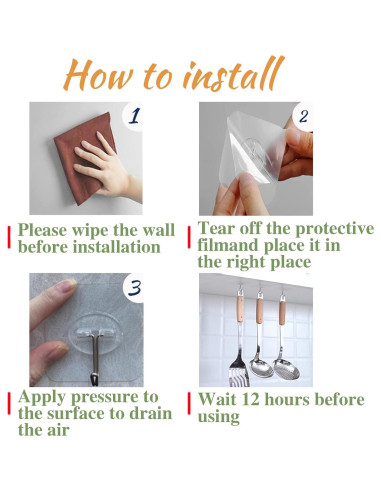 How to install

1

Please wipe the wall before installation

2

Tear off the protective filmand place it in the right place

3

Apply pressure to the surface to drain the air

Wait 12 hours before using