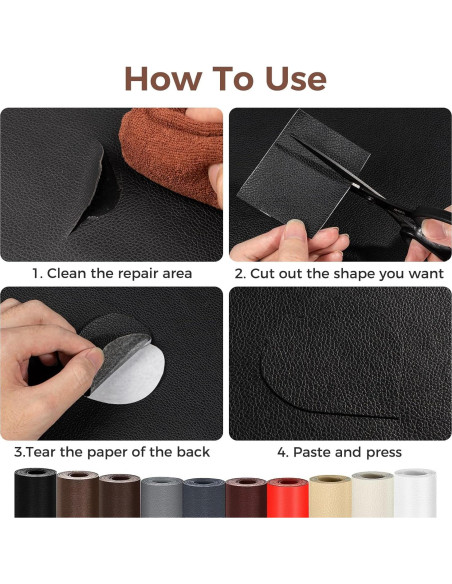 How To Use

1. Clean the repair area

2. Cut out the shape you want

3.Tear the paper of the back

4. Paste and press