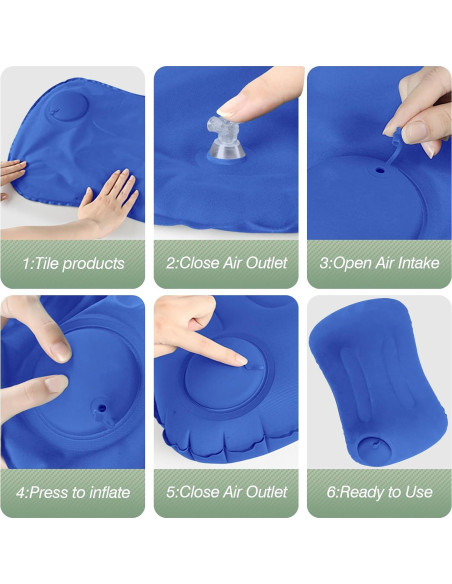 1:Tile products

2:Close Air Outlet

3:Open Air Intake

4:Press to inflate

5:Close Air Outlet

6:Ready to Use