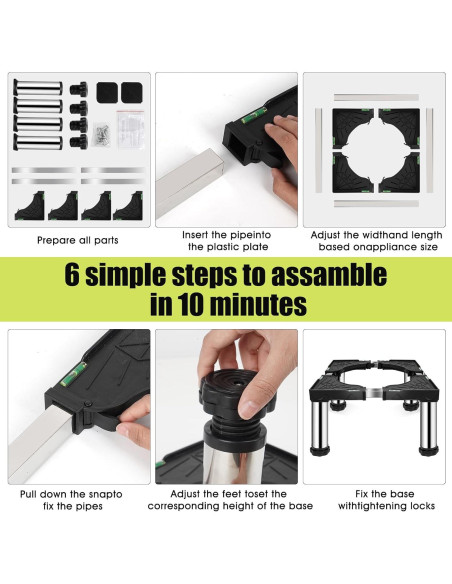 Prepare all parts

Insert the pipeinto the plastic plate

Adjust the widthand length based onappliance size

6 simple steps to assamble in 10 minutes

Pull down the snapto fix the pipes

Adjust the feet toset the corresponding height of the base

Fix the base withtightening locks