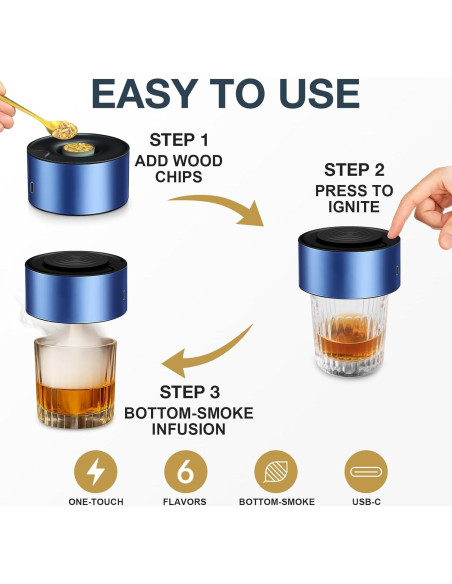 EASY TO USE

STEP 1
ADD WOOD CHIPS

STEP 2
PRESS TO IGNITE

STEP 3
BOTTOM-SMOKE INFUSION

6

ONE-TOUCH

FLAVORS

BOTTOM-SMOKE

USB-C