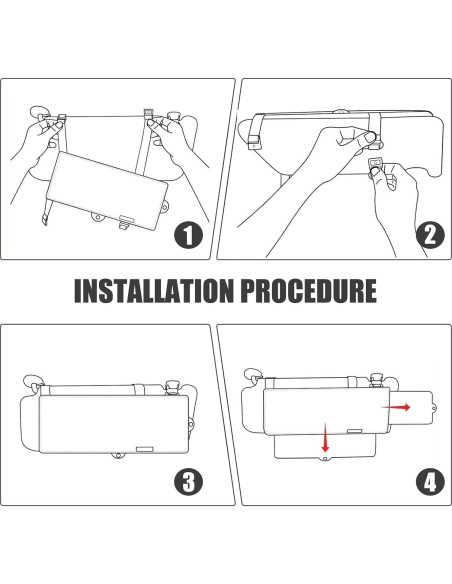 1

2

INSTALLATION PROCEDURE

3

4