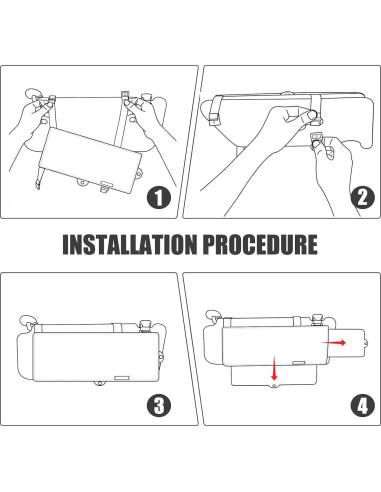 1

2

INSTALLATION PROCEDURE

3

4