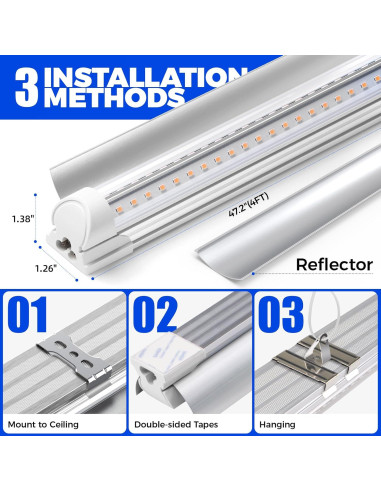 3 INSTALLATION METHODS

1.38"

1.26"

47.2"(4FT)

Reflector

01

Mount to Ceiling

02

Double-sided Tapes

03

Hanging