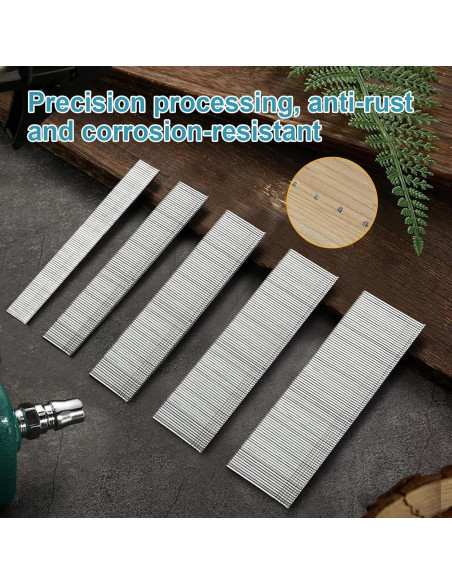 Precision processing, anti-rust and corrosion-resistant