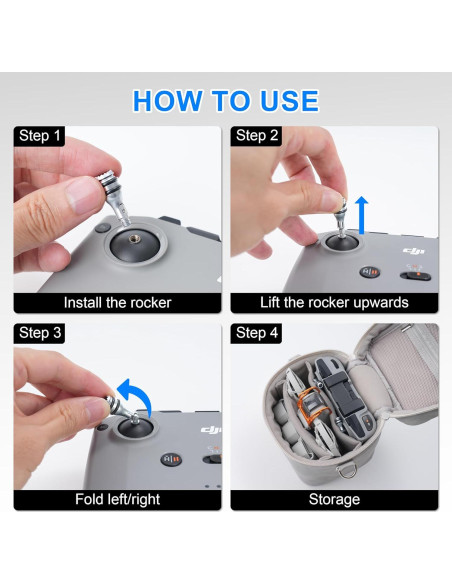 HOW TO USE

Step 1
Install the rocker

Step 2
dji
Lift the rocker upwards

Step 3
dji
Fold left/right

Step 4
Storage