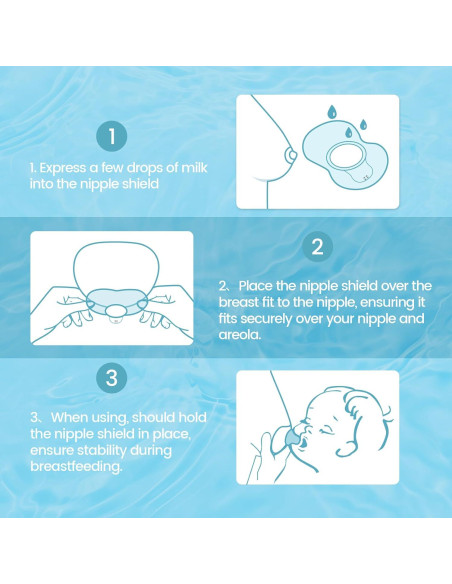 1

1. Express a few drops of milk into the nipple shield

2

2、Place the nipple shield over the breast fit to the nipple, ensuring it fits securely over your nipple and areola.

3

3、When using, should hold the nipple shield in place, ensure stability during breastfeeding.