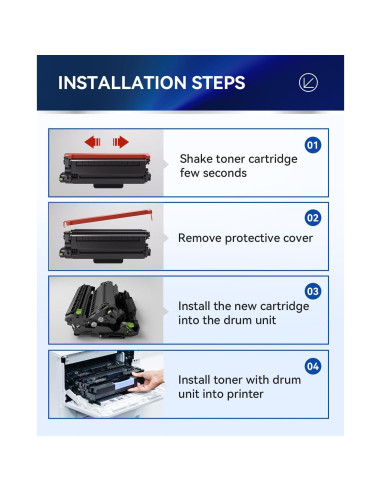 INSTALLATION STEPS

01
Shake toner cartridge few seconds

02
Remove protective cover

03
Install the new cartridge into the drum unit

04
Install toner with drum unit into printer