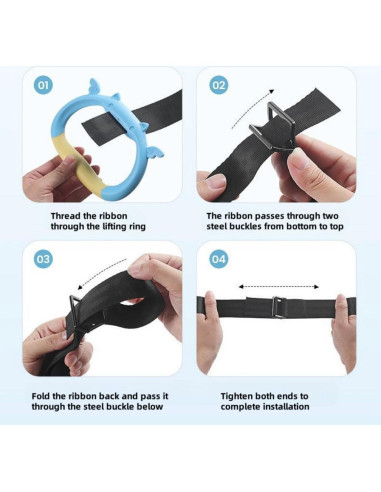 01

Thread the ribbon through the lifting ring

02

The ribbon passes through two steel buckles from bottom to top

03

Fold the ribbon back and pass it through the steel buckle below

04

Tighten both ends to complete installation