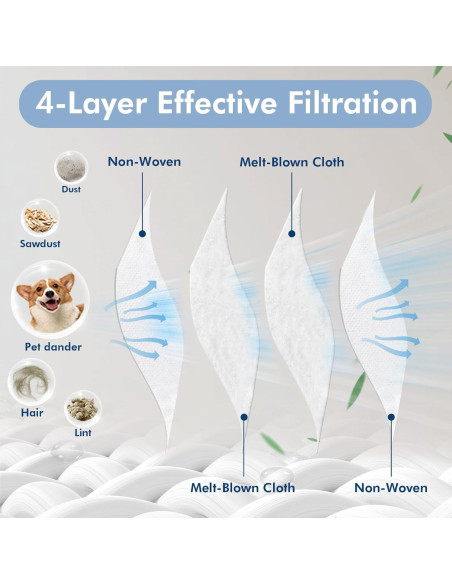 4-Layer Effective Filtration

Dust

Sawdust

Pet dander

Hair

Lint

Non-Woven

Melt-Blown Cloth

Melt-Blown Cloth

Non-Woven