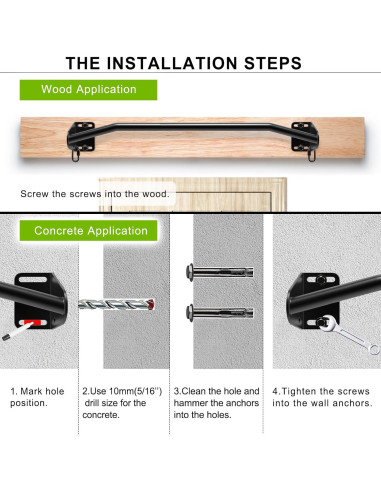 THE INSTALLATION STEPS

Wood Application

Screw the screws into the wood.

Concrete Application

1. Mark hole position.

2.Use 10mm(5/16'') drill size for the concrete.

3.Clean the hole and hammer the anchors into the holes.

4.Tighten the screws into the wall anchors.