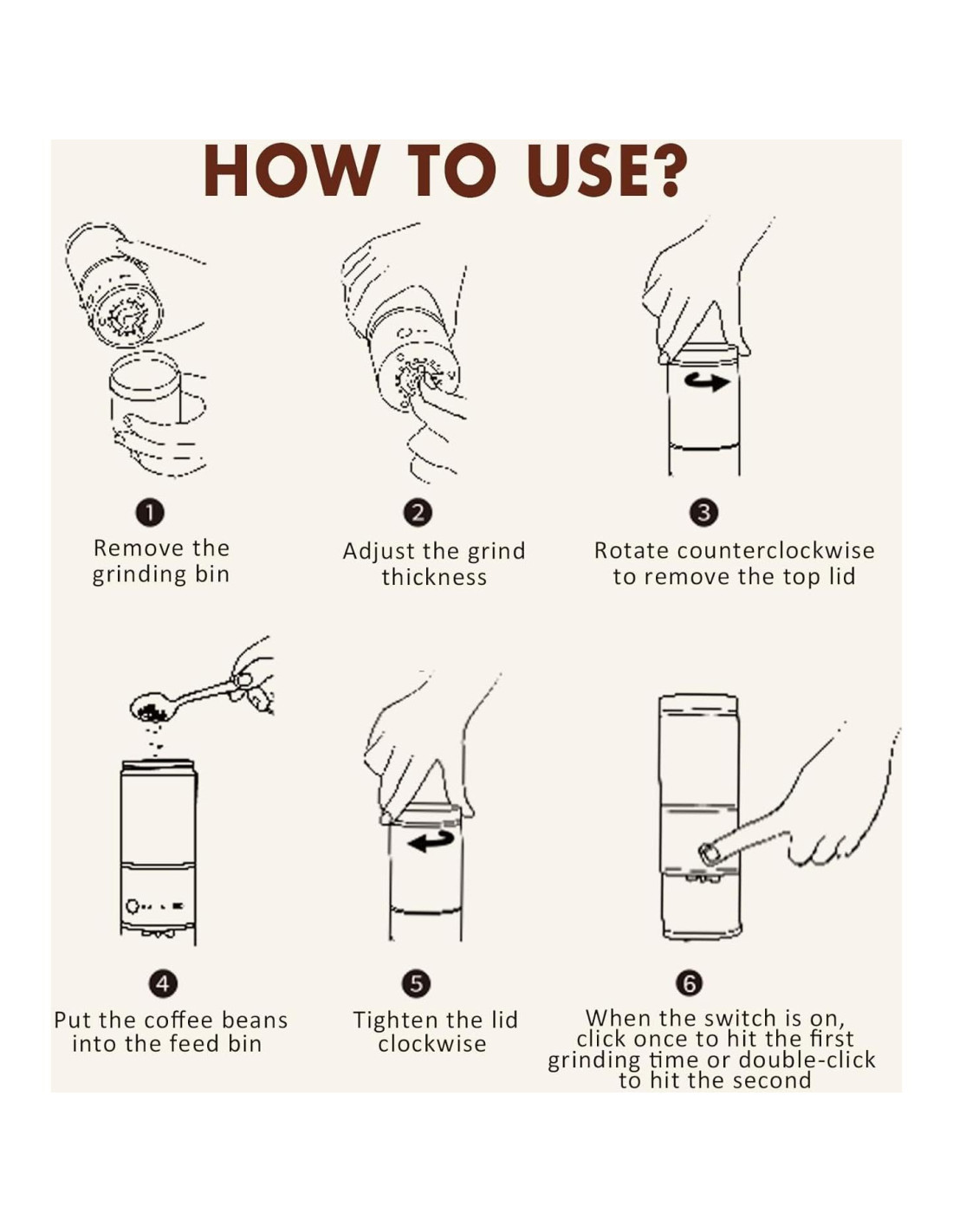 HOW TO USE?

1
Remove the grinding bin

2
Adjust the grind thickness

3
Rotate counterclockwise to remove the top lid

4
Put the coffee beans into the feed bin

5
Tighten the lid clockwise

6
When the switch is on, click once to hit the first grinding time or double-click to hit the second