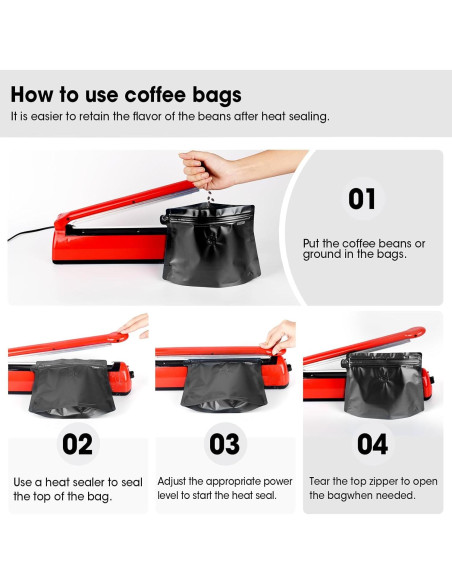 How to use coffee bags
It is easier to retain the flavor of the beans after heat sealing.

01

Put the coffee beans or ground in the bags.

02

Use a heat sealer to seal the top of the bag.

03

Adjust the appropriate power level to start the heat seal.

04

Tear the top zipper to open the bagwhen needed.