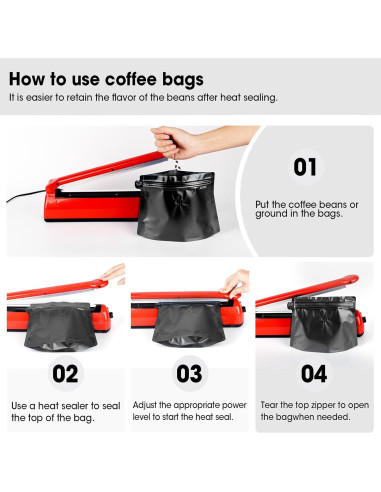 How to use coffee bags

It is easier to retain the flavor of the beans after heat sealing.

01

Put the coffee beans or ground in the bags.

02

Use a heat sealer to seal the top of the bag.

03

Adjust the appropriate power level to start the heat seal.

04

Tear the top zipper to open the bagwhen needed.