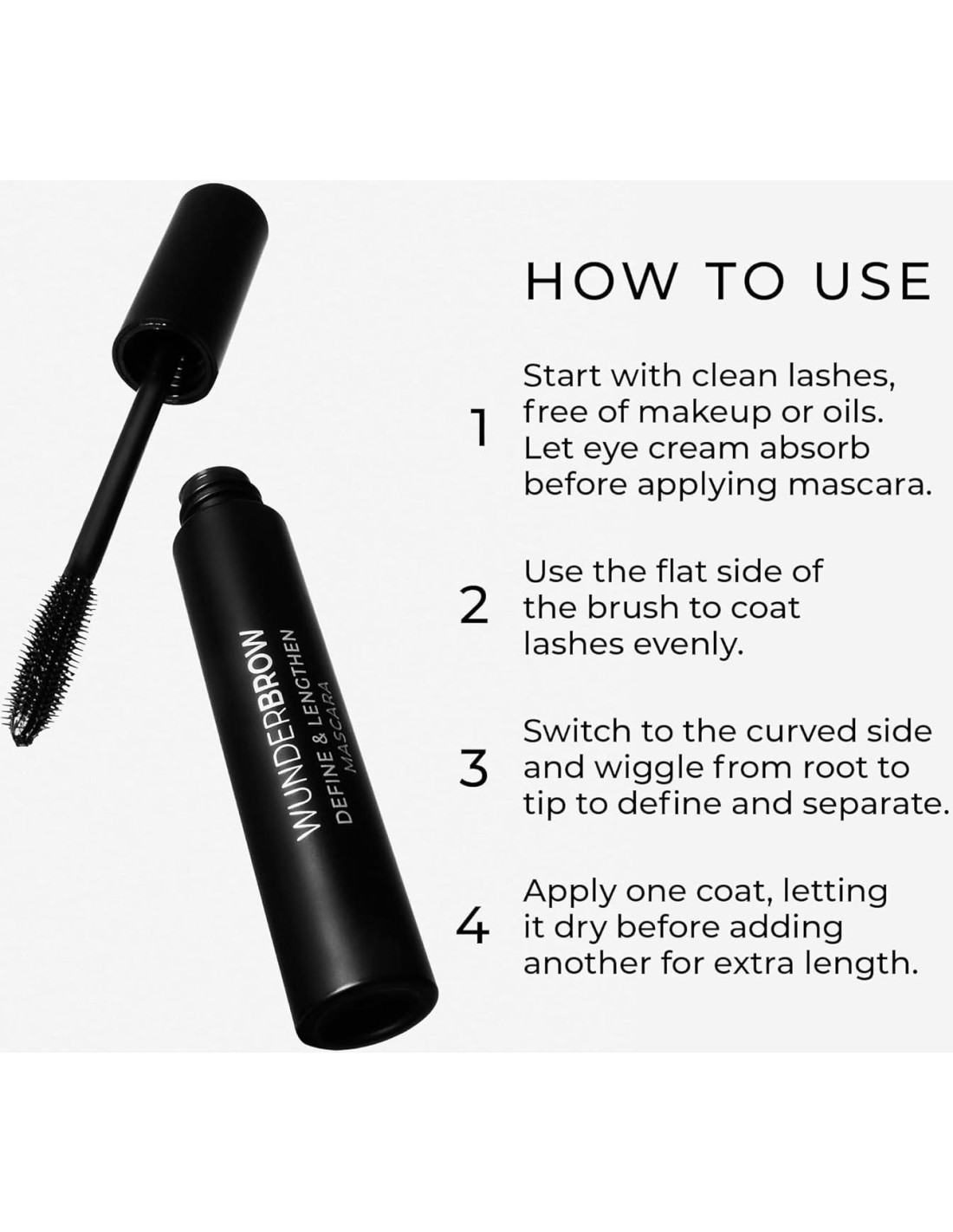 WUNDERBROW
DEFINE & LENGTHEN
MASCARA

HOW TO USE

1 Start with clean lashes, free of makeup or oils. Let eye cream absorb before applying mascara.

2 Use the flat side of the brush to coat lashes evenly.

3 Switch to the curved side and wiggle from root to tip to define and separate.

4 Apply one coat, letting it dry before adding another for extra length.