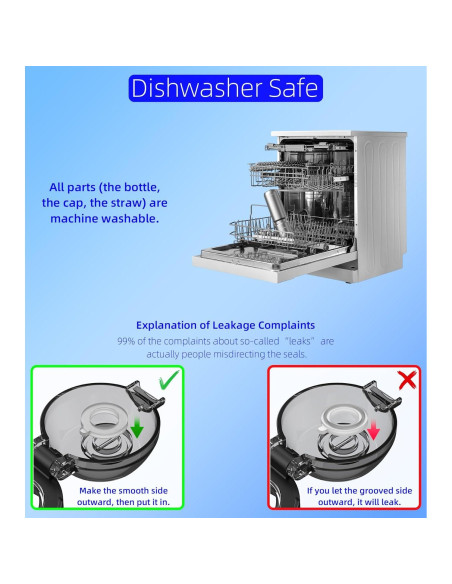 Dishwasher Safe

All parts (the bottle, the cap, the straw) are machine washable.

Explanation of Leakage Complaints

99% of the complaints about so-called "leaks" are actually people misdirecting the seals.

Make the smooth side outward, then put it in.

If you let the grooved side outward, it will leak.