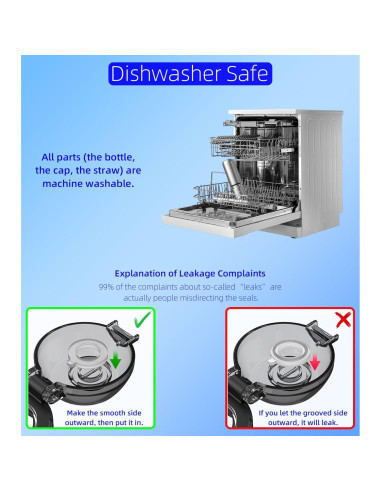 Dishwasher Safe

All parts (the bottle, the cap, the straw) are machine washable.

Explanation of Leakage Complaints

99% of the complaints about so-called "leaks" are actually people misdirecting the seals.

Make the smooth side outward, then put it in.

If you let the grooved side outward, it will leak.