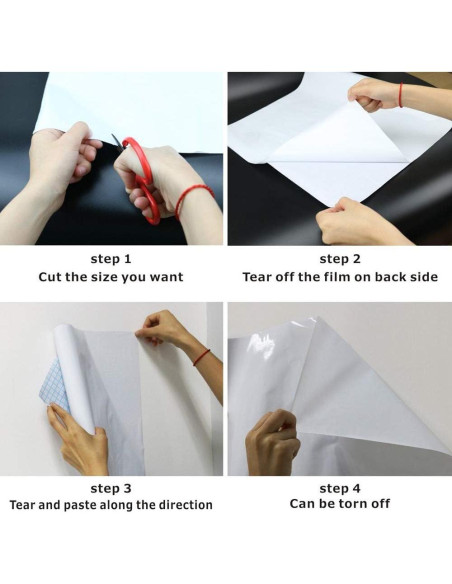 step 1
Cut the size you want

step 2
Tear off the film on back side

step 3
Tear and paste along the direction

step 4
Can be torn off