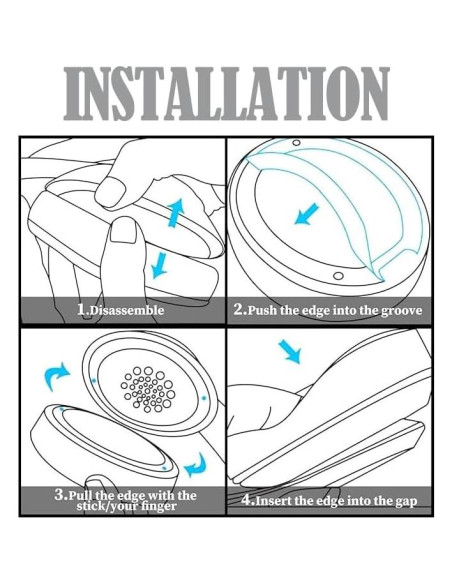 INSTALLATION

1.Disassemble

2.Push the edge into the groove

3.Pull the edge with the stick/your finger

4.Insert the edge into the gap