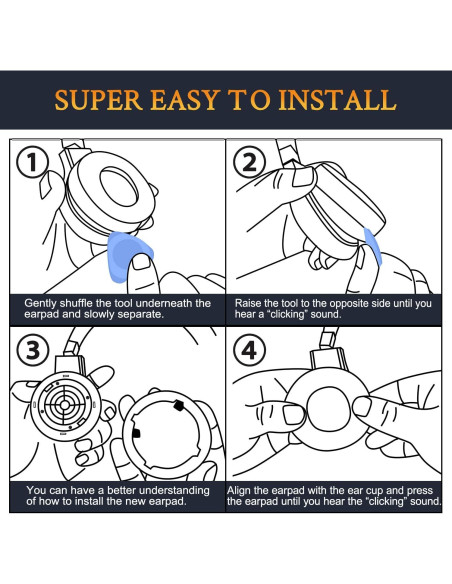 SUPER EASY TO INSTALL

1

Gently shuffle the tool underneath the earpad and slowly separate.

2

Raise the tool to the opposite side until you hear a "clicking" sound.

3

You can have a better understanding of how to install the new earpad.

4

Align the earpad with the ear cup and press the earpad until you hear the "clicking" sound.