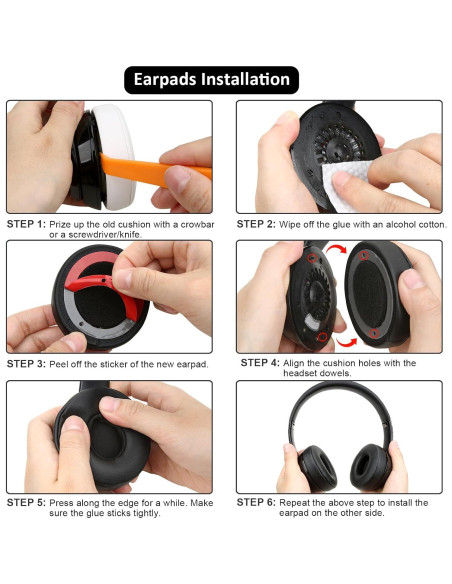 Earpads Installation

STEP 1: Prize up the old cushion with a crowbar or a screwdriver/knife.

STEP 2: Wipe off the glue with an alcohol cotton.

STEP 3: Peel off the sticker of the new earpad.

STEP 4: Align the cushion holes with the headset dowels.

STEP 5: Press along the edge for a while. Make sure the glue sticks tightly.

STEP 6: Repeat the above step to install the earpad on the other side.