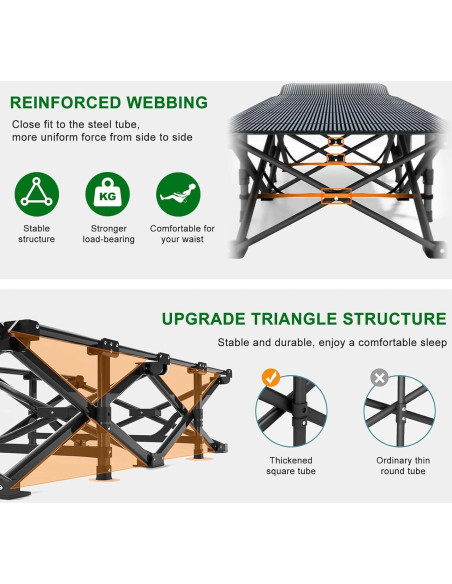 REINFORCED WEBBING

Close fit to the steel tube, more uniform force from side to side

KG

Stable structure

Stronger load-bearing

Comfortable for your waist

UPGRADE TRIANGLE STRUCTURE

Stable and durable, enjoy a comfortable sleep

Thickened square tube

Ordinary thin round tube