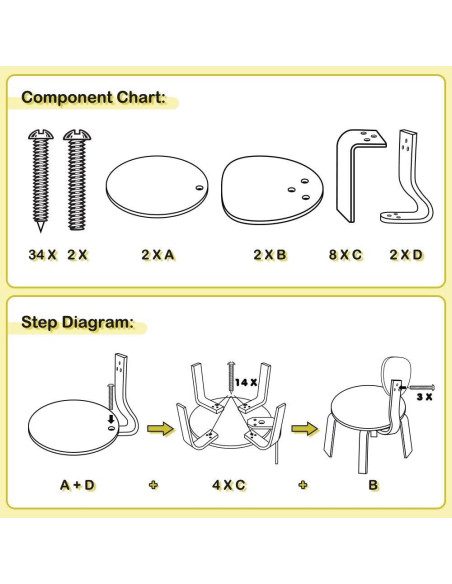 Component Chart:

34 X 2 X 2 X A 2 X B 8 X C 2 X D

Step Diagram:

14 X

3 X

A + D + 4 X C + B